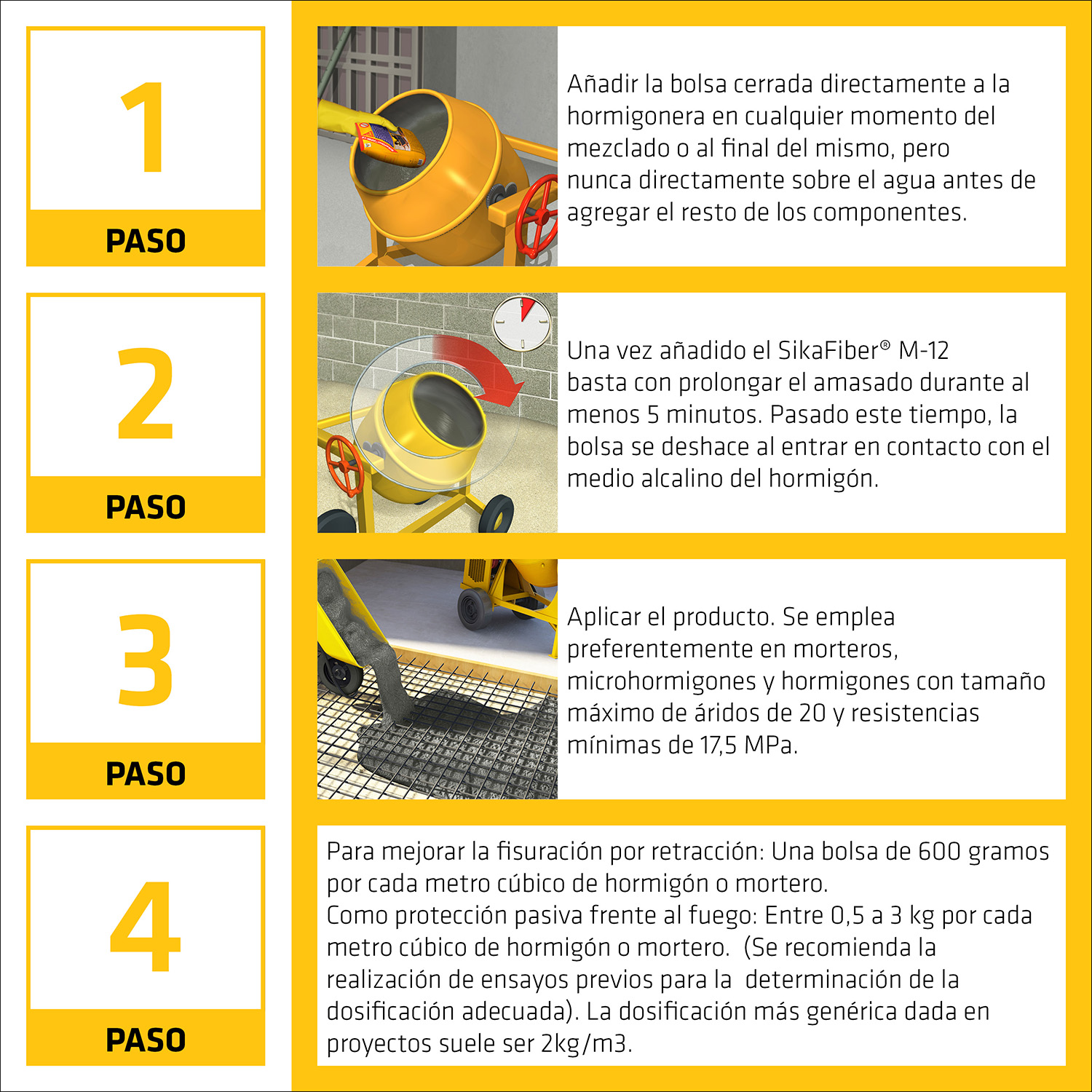 1

PASO

Añadir la bolsa cerrada directamente a la hormigonera en cualquier momento del mezclado o al final del mismo, pero nunca directamente sobre el agua antes de agregar el resto de los componentes.

2

PASO

Una vez añadido el SikaFiber® M-12 basta con prolongar el amasado durante al menos 5 minutos. Pasado este tiempo, la bolsa se deshace al entrar en contacto con el medio alcalino del hormigón.

3

PASO

Aplicar el producto. Se emplea preferentemente en morteros, microhormigones y hormigones con tamaño máximo de áridos de 20 y resistencias mínimas de 17,5 MPa.

4

PASO

Para mejorar la fisuración por retracción: Una bolsa de 600 gramos por cada metro cúbico de hormigón o mortero.
Como protección pasiva frente al fuego: Entre 0,5 a 3 kg por cada metro cúbico de hormigón o mortero. (Se recomienda la realización de ensayos previos para la determinación de la dosificación adecuada). La dosificación más genérica dada en proyectos suele ser 2kg/m3.